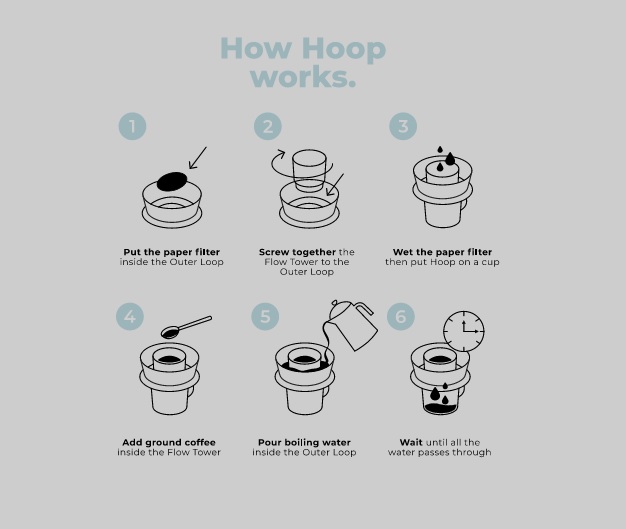 How Hoop works.

1

Put the paper filter inside the Outer Loop

2

Screw together the Flow Tower to the Outer Loop

3

Wet the paper filter then put Hoop on a cup

4

Add ground coffee inside the Flow Tower

5

Pour boiling water inside the Outer Loop

6

Wait until all the water passes through